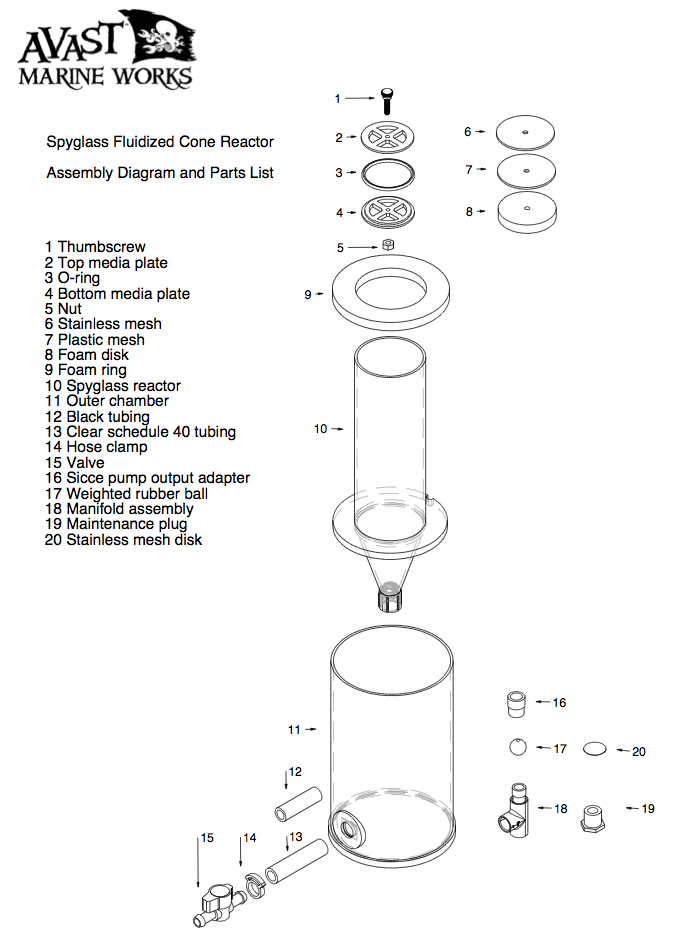 AVAST
MARINE WORKS

Spyglass Fluidized Cone Reactor

Assembly Diagram and Parts List

1 Thumbscrew
2 Top media plate
3 O-ring
4 Bottom media plate
5 Nut
6 Stainless mesh
7 Plastic mesh
8 Foam disk
9 Foam ring
10 Spyglass reactor
11 Outer chamber
12 Black tubing
13 Clear schedule 40 tubing
14 Hose clamp
15 Valve
16 Sicce pump output adapter
17 Weighted rubber ball
18 Manifold assembly
19 Maintenance plug
20 Stainless mesh disk

1
2
3
4
5
6
7
8
9
10
11
12
13
14
15
16
17
18
19
20